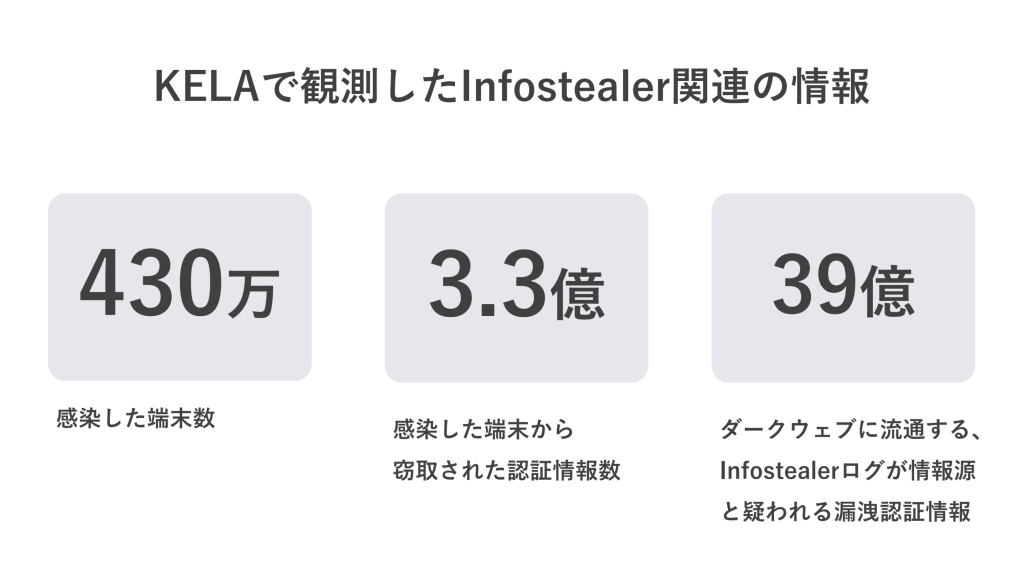 KELAで観測したInfostealer関連の情報

430万

感染した端末数

3.3億

感染した端末から窃取された認証情報数

39億

ダークウェブに流通する、Infostealerログが情報源と疑われる漏洩認証情報